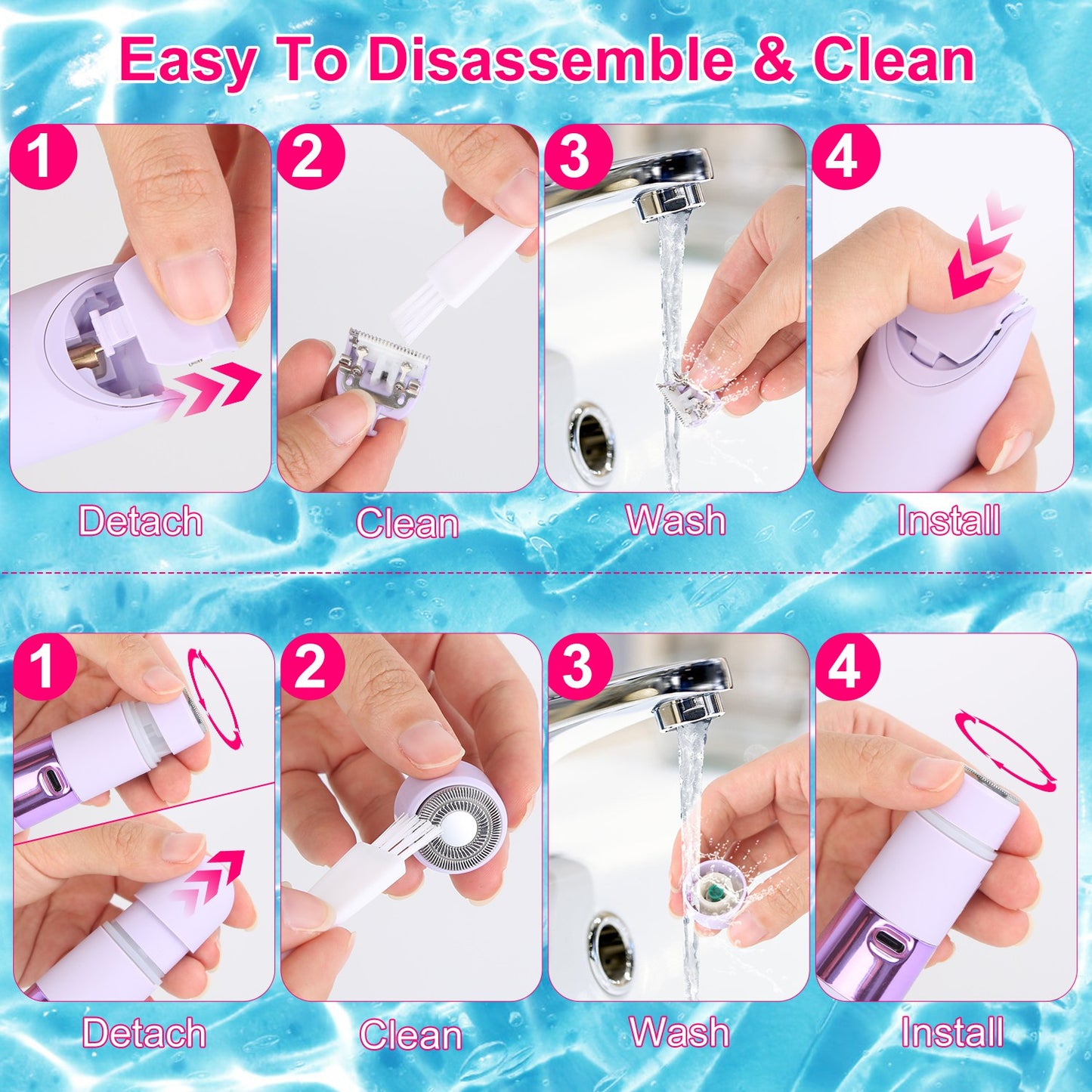 Easy To Disassemble & Clean

1
Detach

2
Clean

3
Wash

4
Install

1
Detach

2
Clean

3
Wash

4
Install