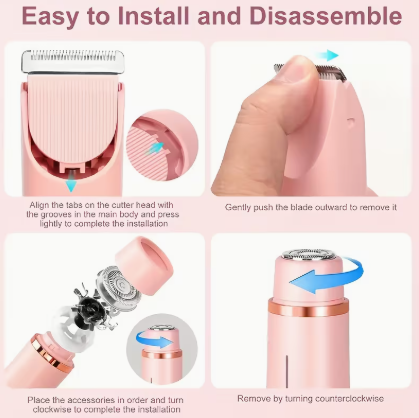 Easy to Install and Disassemble

Align the tabs on the cutter head with the grooves in the main body and press lightly to complete the installation

Gently push the blade outward to remove it

Place the accessories in order and turn clockwise to complete the installation

Remove by turning counterclockwise